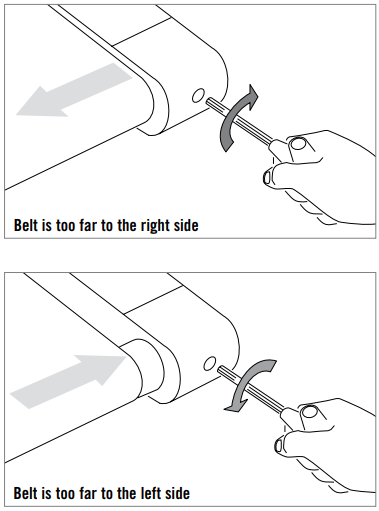 Belt is too far to the right side

Belt is too far to the left side