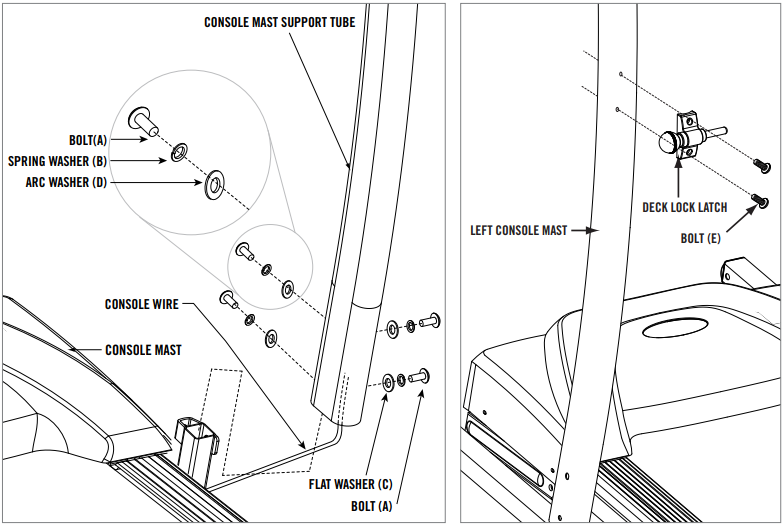 CONSOLE MAST SUPPORT TUBE
BOLT(A)
SPRING WASHER (B)
ARC WASHER (D)
CONSOLE WIRE
CONSOLE MAST
FLAT WASHER (C)
BOLT (A)

LEFT CONSOLE MAST
DECK LOCK LATCH
BOLT (E)