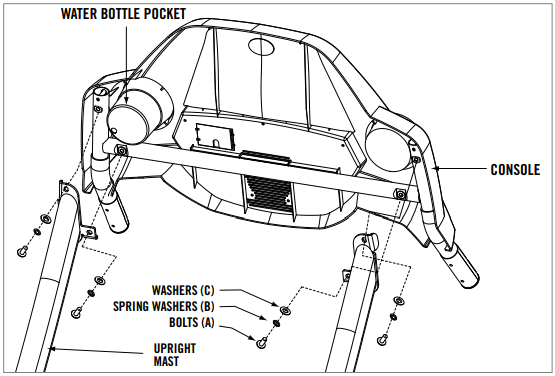 WATER BOTTLE POCKET

CONSOLE

WASHERS (C)
SPRING WASHERS (B)
BOLTS (A)

UPRIGHT
MAST