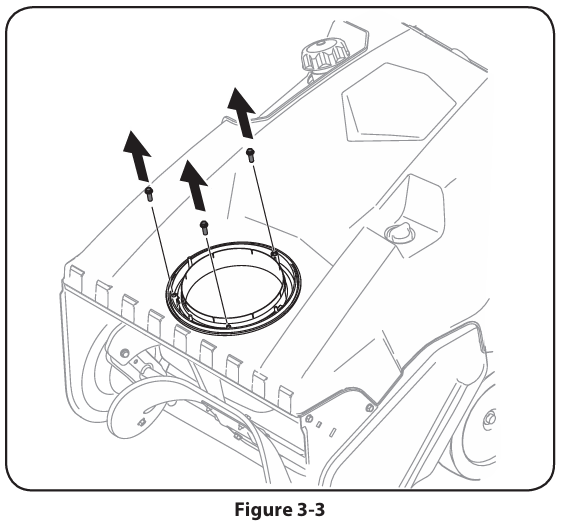 Figure 3-3