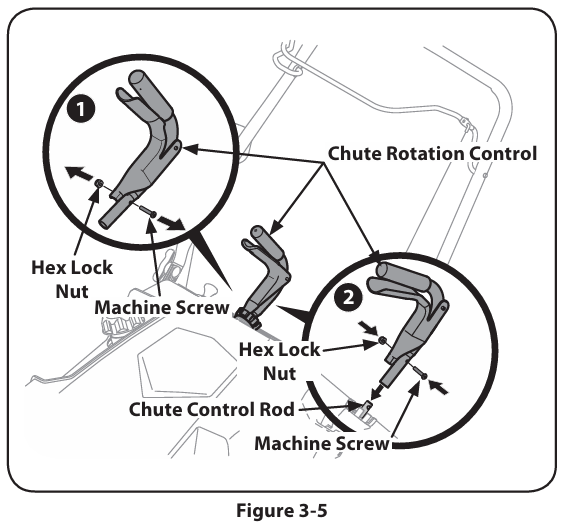 1

Chute Rotation Control

Hex Lock Nut

Machine Screw

2

Hex Lock Nut

Chute Control Rod

Machine Screw

Figure 3-5