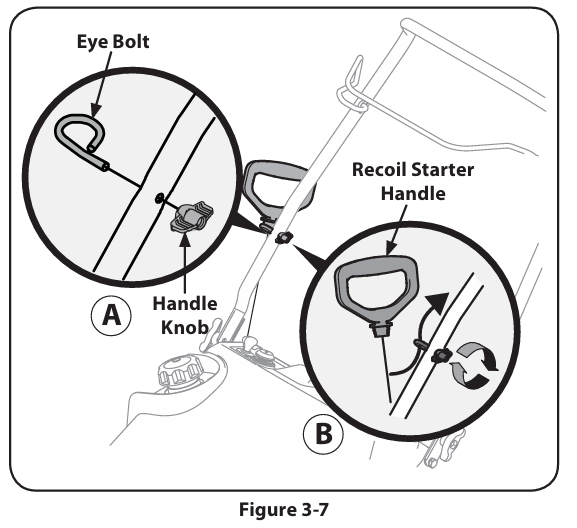 Eye Bolt

Recoil Starter Handle

Handle Knob

A

B

Figure 3-7