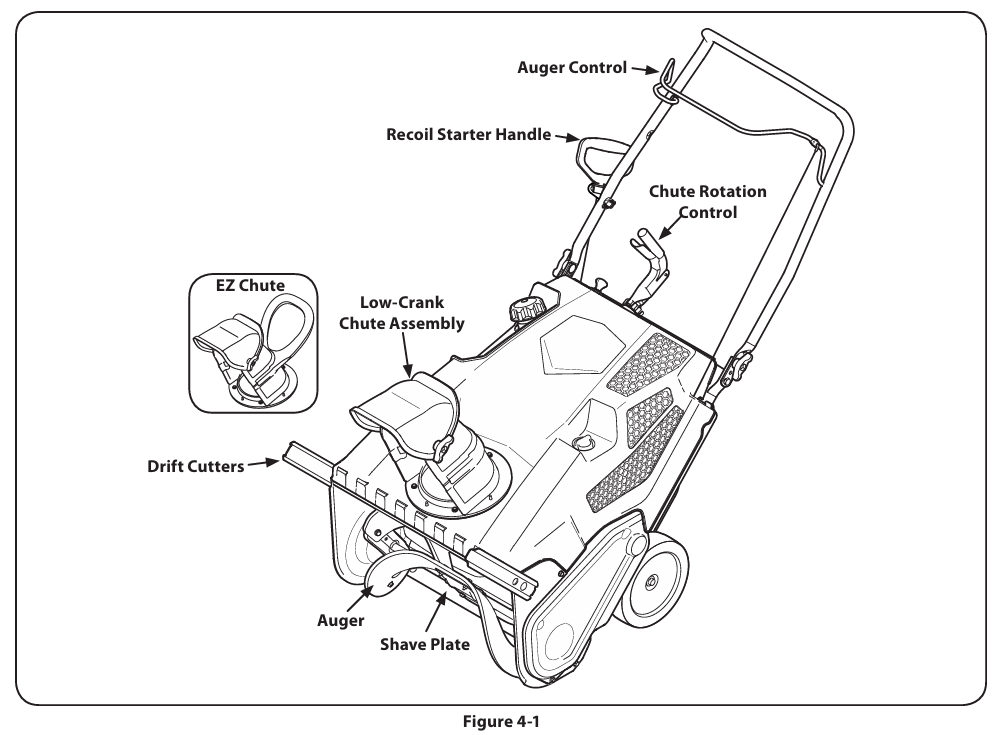 Auger Control

Recoil Starter Handle

Chute Rotation Control

EZ Chute

Low-Crank Chute Assembly

Drift Cutters

Auger

Shave Plate

Figure 4-1