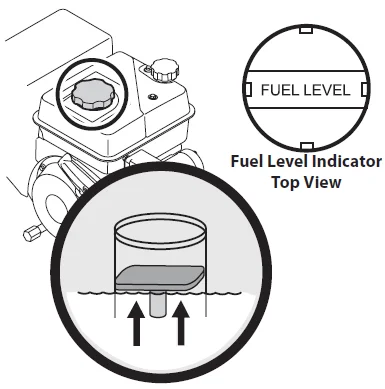 FUEL LEVEL

Fuel Level Indicator
Top View