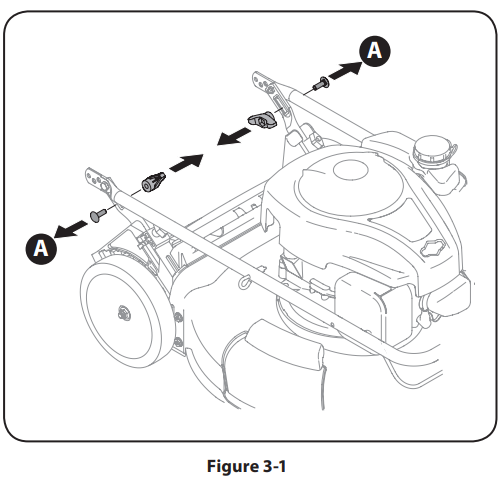 A

A

Figure 3-1