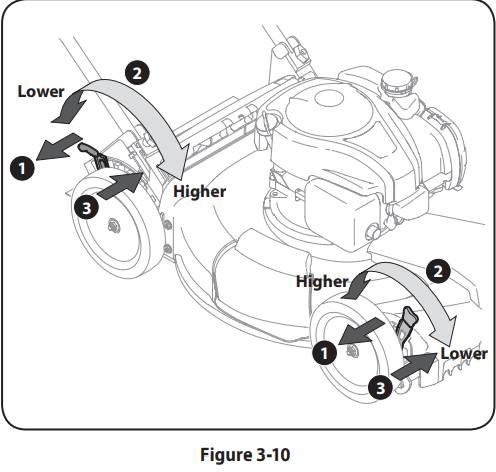 2
Lower
1
3
Higher
Higher
2
1
Lower
3

Figure 3-10