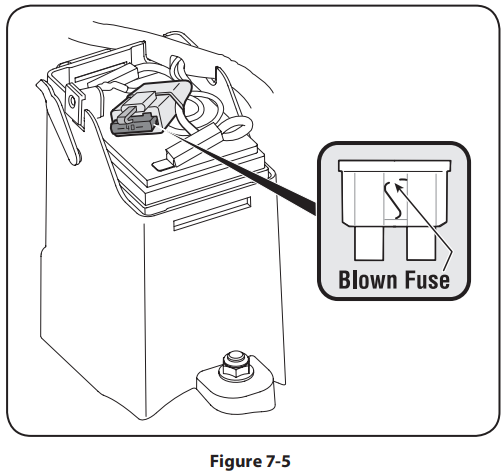 40

Blown Fuse

Figure 7-5