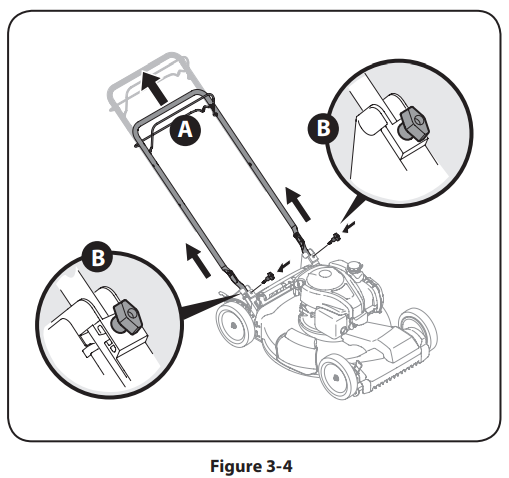 A

B

B

Figure 3-4