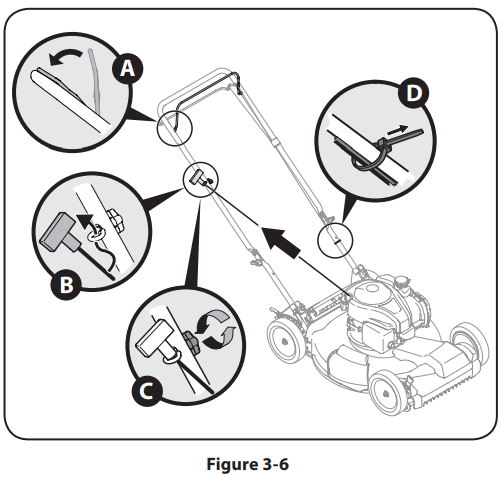 A

D

B

C

Figure 3-6