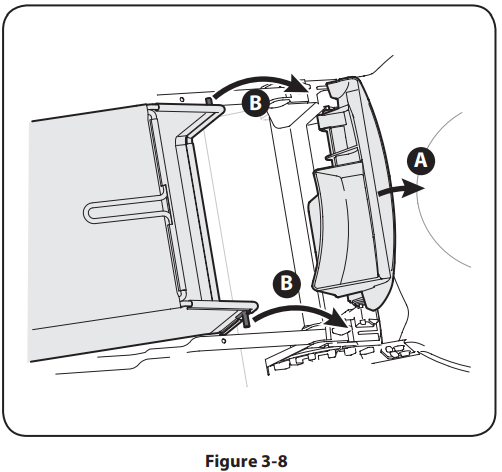 B

A

B

Figure 3-8