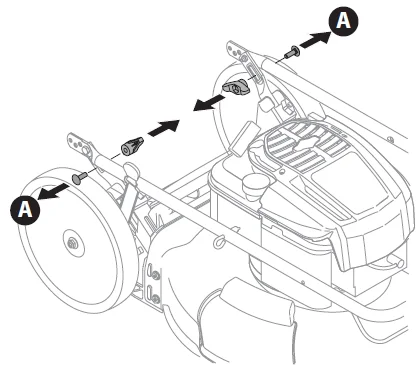 A

A