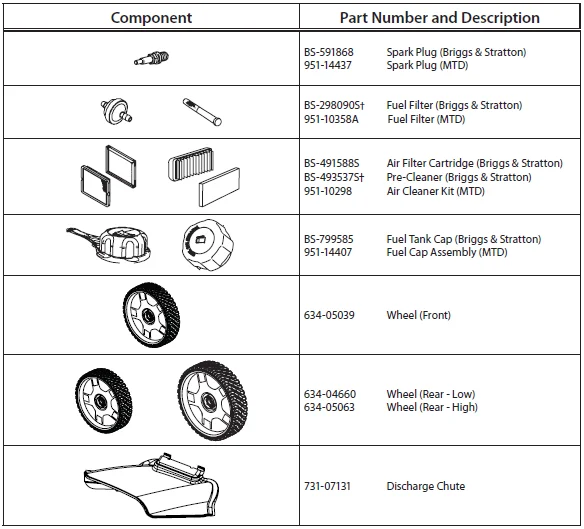 | Component | Part Number and Description |
|---|---|
| | BS-591868 Spark Plug (Briggs & Stratton)<br>951-14437 Spark Plug (MTD) |
| | BS-298090S† Fuel Filter (Briggs & Stratton)<br>951-10358A Fuel Filter (MTD) |
| | BS-491588S Air Filter Cartridge (Briggs & Stratton)<br>BS-493537S† Pre-Cleaner (Briggs & Stratton)<br>951-10298 Air Cleaner Kit (MTD) |
| | BS-799585 Fuel Tank Cap (Briggs & Stratton)<br>951-14407 Fuel Cap Assembly (MTD) |
| | 634-05039 Wheel (Front) |
| | 634-04660 Wheel (Rear - Low)<br>634-05063 Wheel (Rear - High) |
| | 731-07131 Discharge Chute |