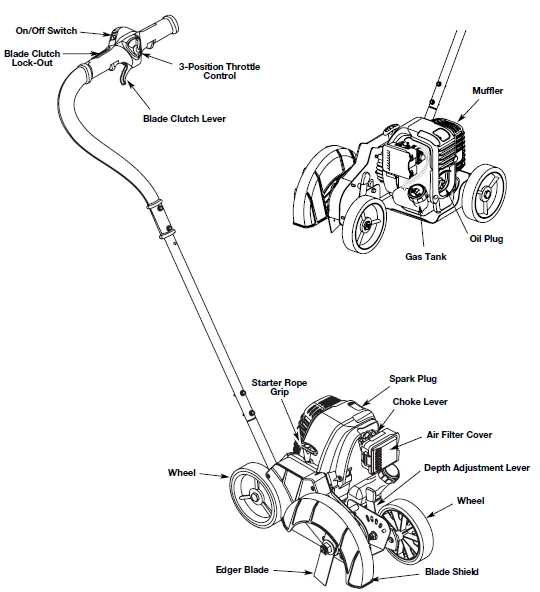 On/Off Switch
Blade Clutch Lock-Out
3-Position Throttle Control
Blade Clutch Lever
Muffler
Oil Plug
Gas Tank
Starter Rope Grip
Spark Plug
Choke Lever
Air Filter Cover
Depth Adjustment Lever
Wheel
Wheel
Edger Blade
Blade Shield