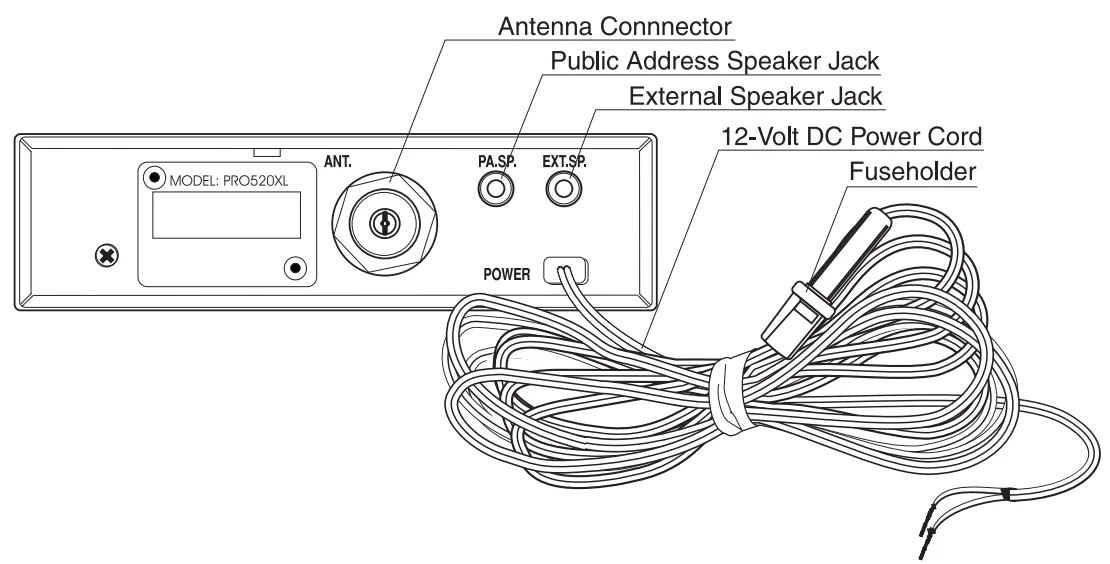 Antenna Connnector
Public Address Speaker Jack
External Speaker Jack
12-Volt DC Power Cord
Fuseholder

MODEL: PRO520XL
ANT.
PA.SP.
EXT.SP.
POWER