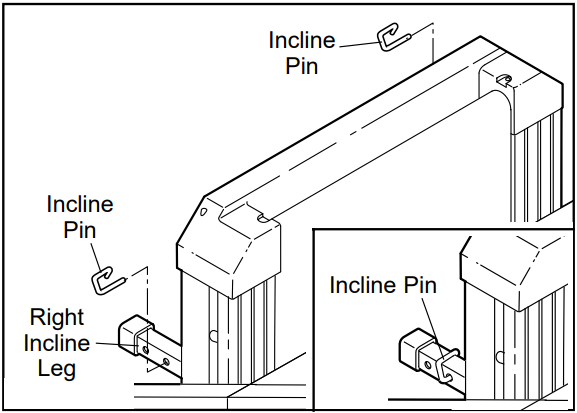 Incline Pin

Incline Pin

Right Incline Leg

Incline Pin