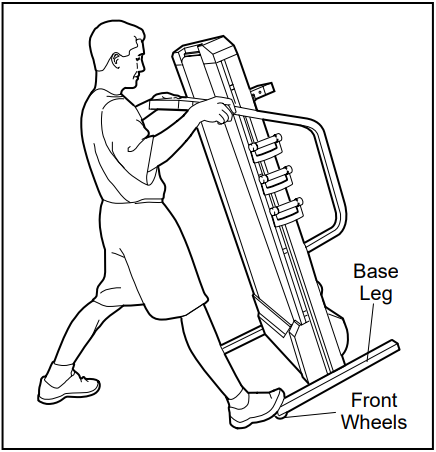 Base Leg

Front Wheels