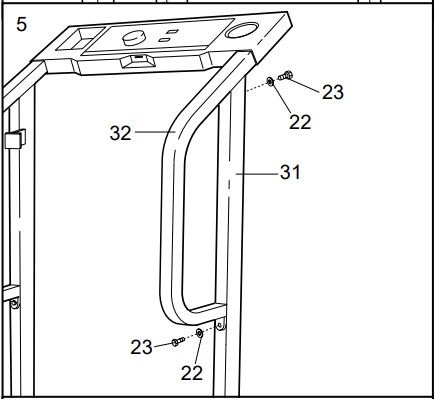 5

23

22

32

31

23

22