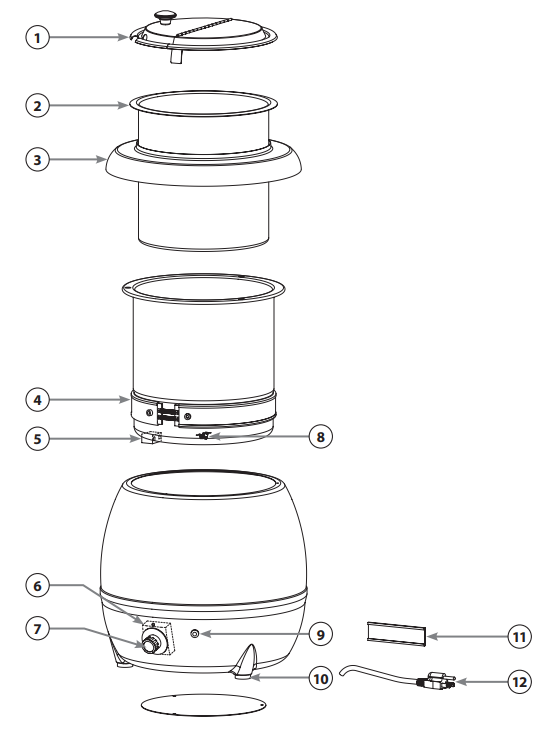 1
2
3
4
5
8
6
7
9
10
11
12