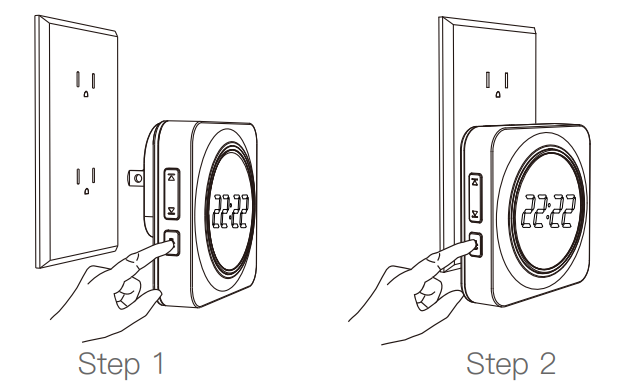 22:22

Step 1

22:22

Step 2