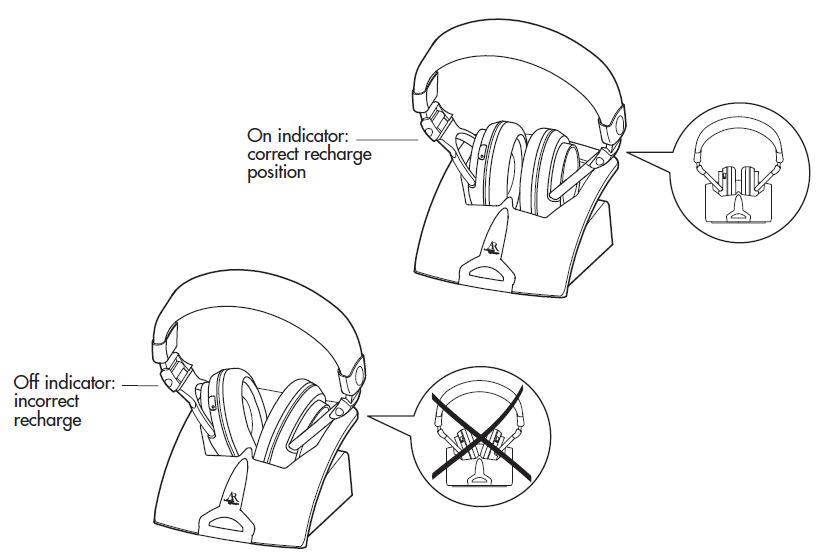 On indicator: correct recharge position

Off indicator: incorrect recharge