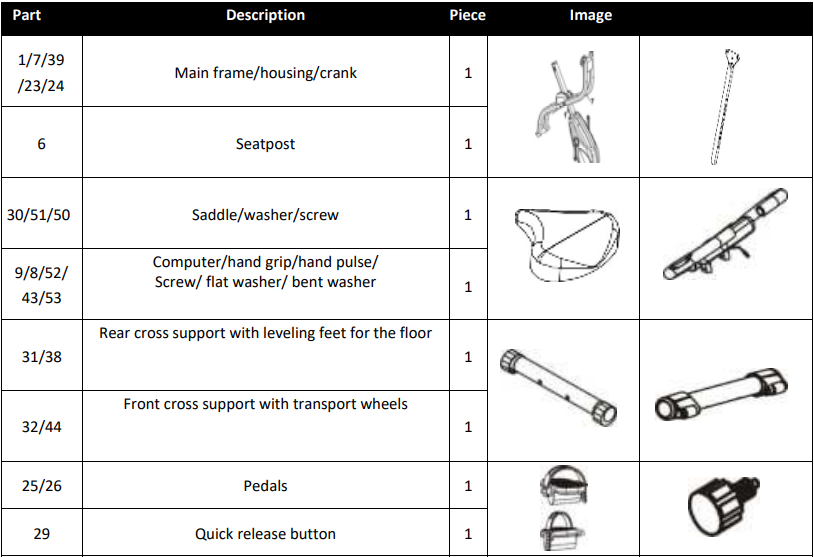 | Part | Description | Piece | Image | |
|---|---|---|---|---|
| 1/7/39 /23/24 | Main frame/housing/crank | 1 | | |
| 6 | Seatpost | 1 | | |
| 30/51/50 | Saddle/washer/screw | 1 | | |
| 9/8/52/ 43/53 | Computer/hand grip/hand pulse/ Screw/ flat washer/ bent washer | 1 | | |
| 31/38 | Rear cross support with leveling feet for the floor | 1 | | |
| 32/44 | Front cross support with transport wheels | 1 | | |
| 25/26 | Pedals | 1 | | |
| 29 | Quick release button | 1 | | |