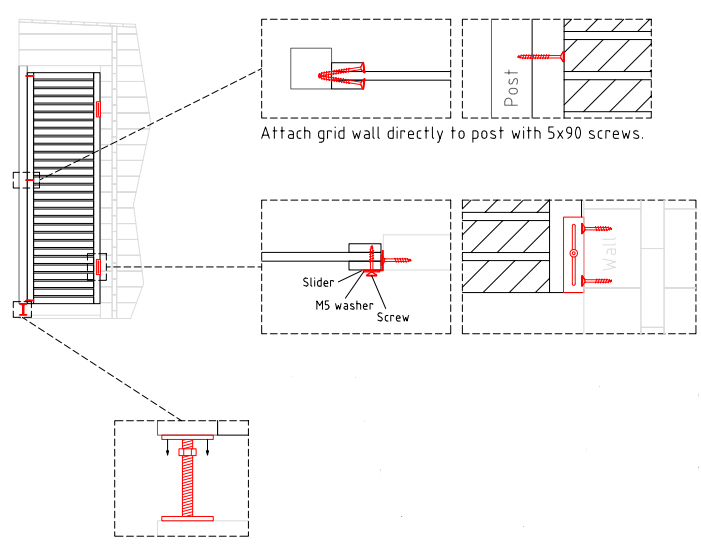 Post

Attach grid wall directly to post with 5x90 screws.

Slider
M5 washer
Screw

Wall