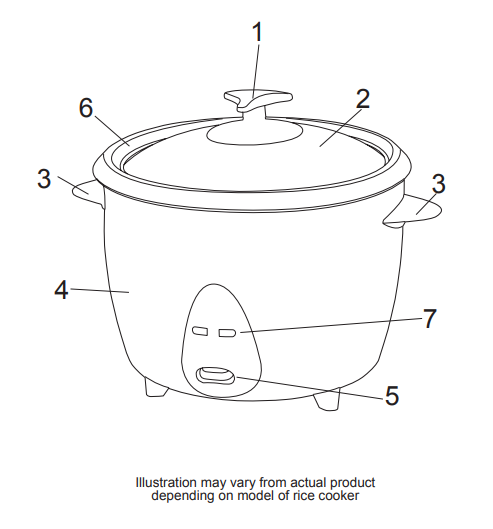 1
6
2
3
3
4
7
5

Illustration may vary from actual product depending on model of rice cooker