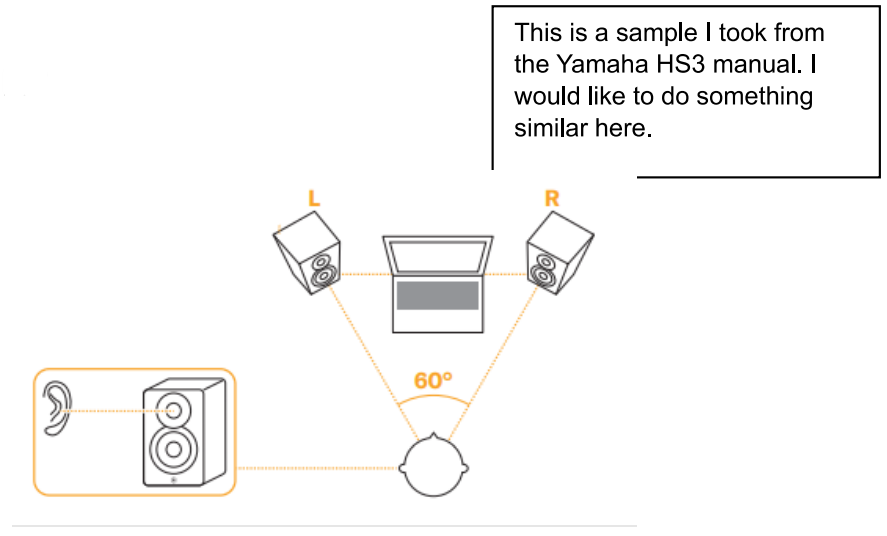 This is a sample I took from the Yamaha HS3 manual. I would like to do something similar here.

L

R

60°