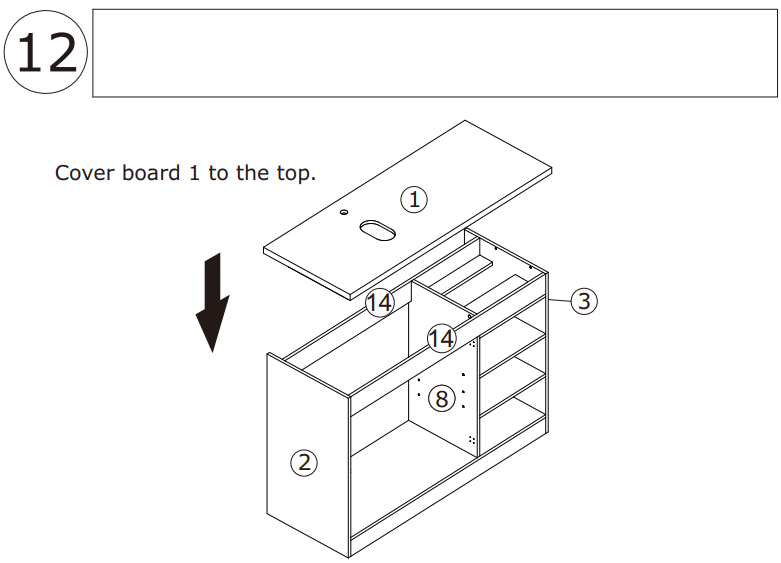 12

Cover board 1 to the top.

1

14

3

14

8

2