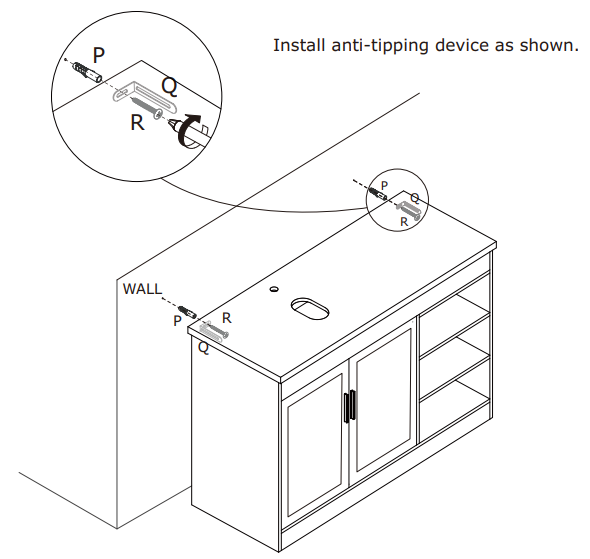 Install anti-tipping device as shown.

P
Q
R

P
Q
R

WALL
P
R
Q