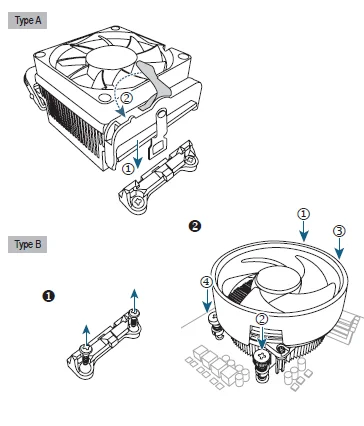 Type A

②

①

Type B

❶

❷

①

③

④

②