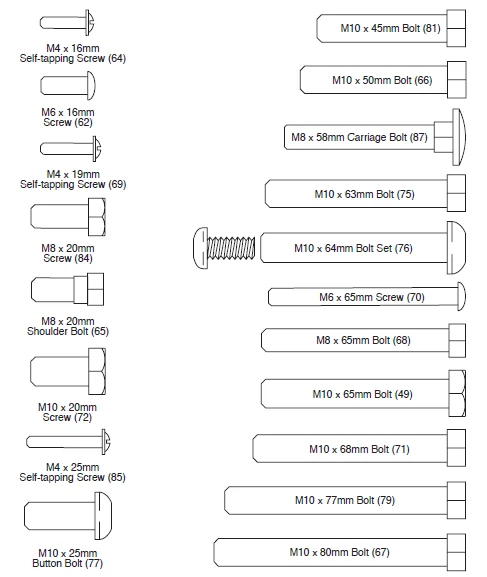 M4 x 16mm
Self-tapping Screw (64)

M6 x 16mm
Screw (62)

M4 x 19mm
Self-tapping Screw (69)

M8 x 20mm
Screw (84)

M8 x 20mm
Shoulder Bolt (65)

M10 x 20mm
Screw (72)

M4 x 25mm
Self-tapping Screw (85)

M10 x 25mm
Button Bolt (77)

M10 x 45mm Bolt (81)

M10 x 50mm Bolt (66)

M8 x 58mm Carriage Bolt (87)

M10 x 63mm Bolt (75)

M10 x 64mm Bolt Set (76)

M6 x 65mm Screw (70)

M8 x 65mm Bolt (68)

M10 x 65mm Bolt (49)

M10 x 68mm Bolt (71)

M10 x 77mm Bolt (79)

M10 x 80mm Bolt (67)