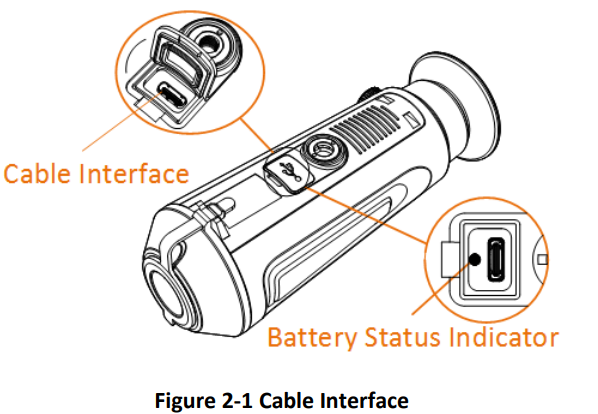 Cable Interface

Battery Status Indicator

Figure 2-1 Cable Interface