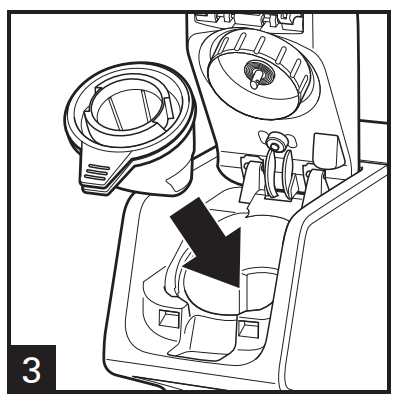 3