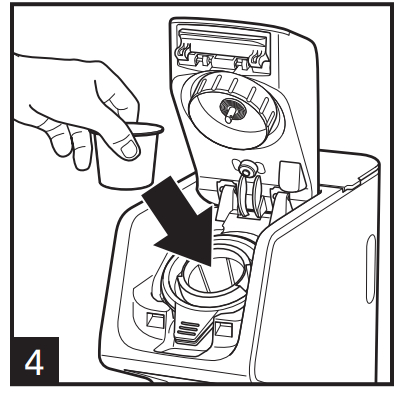 4