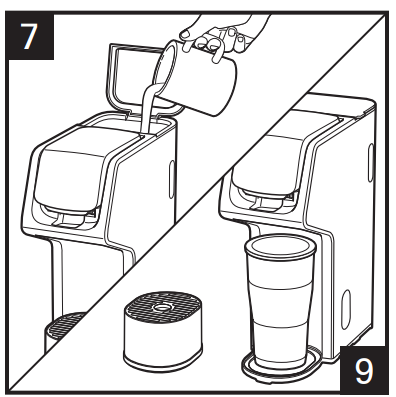 7

9