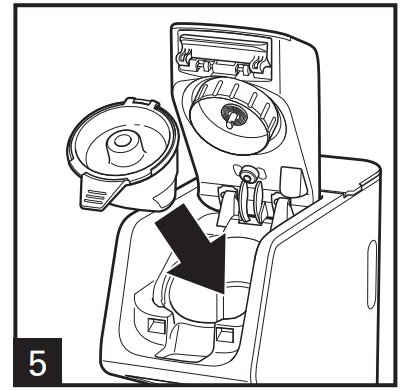 5