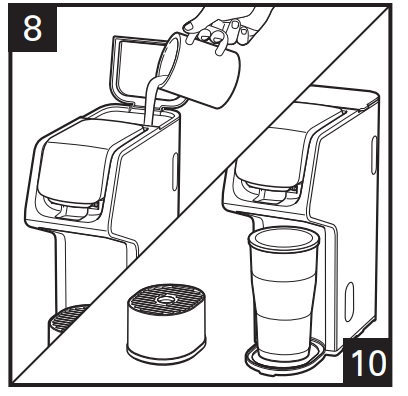 8

10