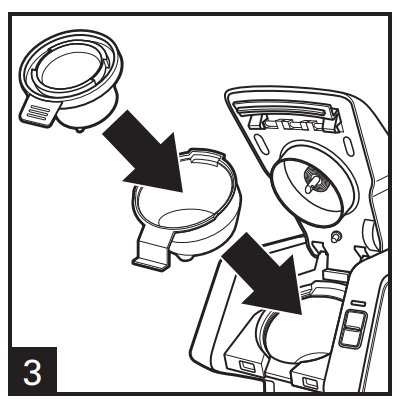 3