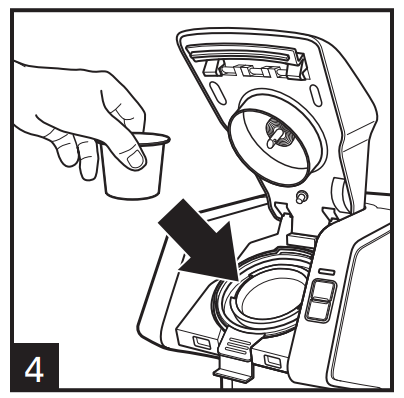 4