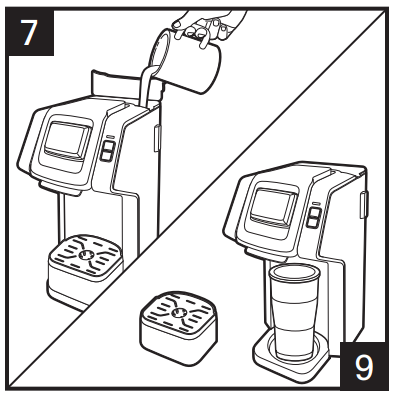 7

9