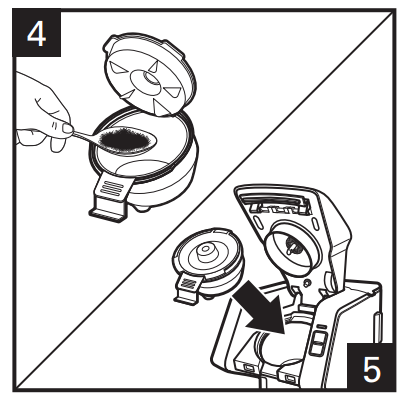 4

5