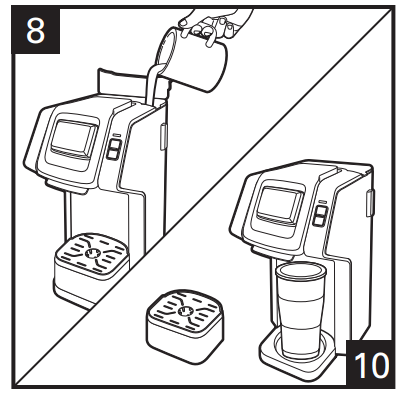 8

10