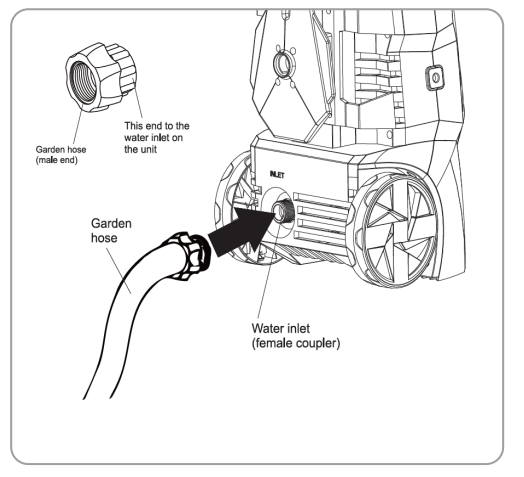 Garden hose
(male end)

This end to the water inlet on the unit

INLET

Garden hose

Water inlet
(female coupler)