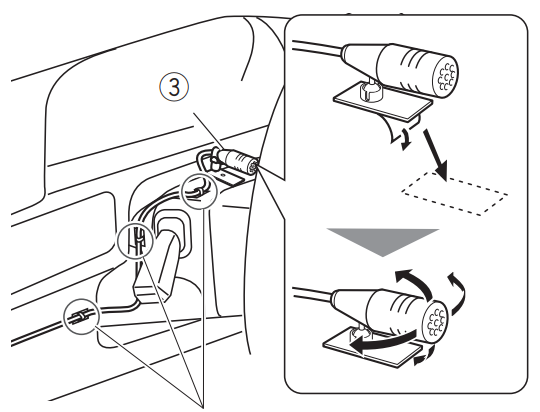 ③