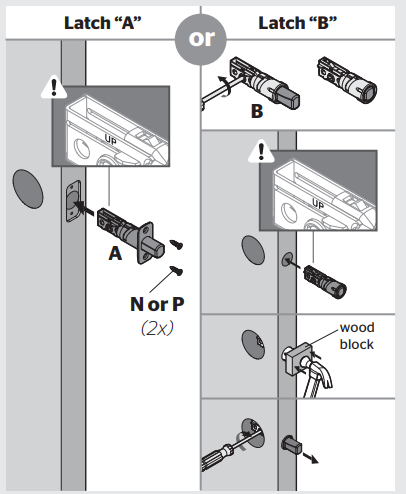 Latch “A”

or

Latch “B”

UP

A

N or P

(2x)

B

UP

wood block