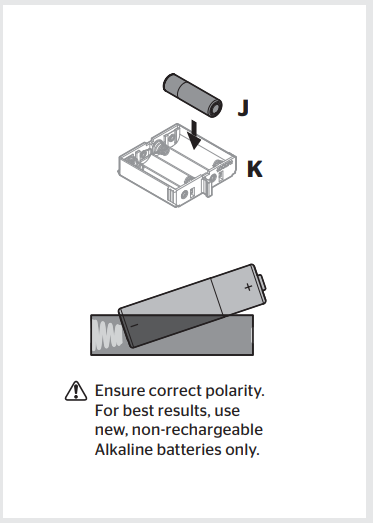 J

K

+

−

Ensure correct polarity. For best results, use new, non-rechargeable Alkaline batteries only.