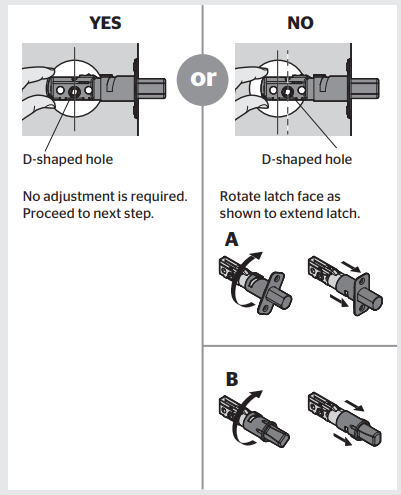 YES

D-shaped hole

No adjustment is required. Proceed to next step.

or

NO

D-shaped hole

Rotate latch face as shown to extend latch.

A

B