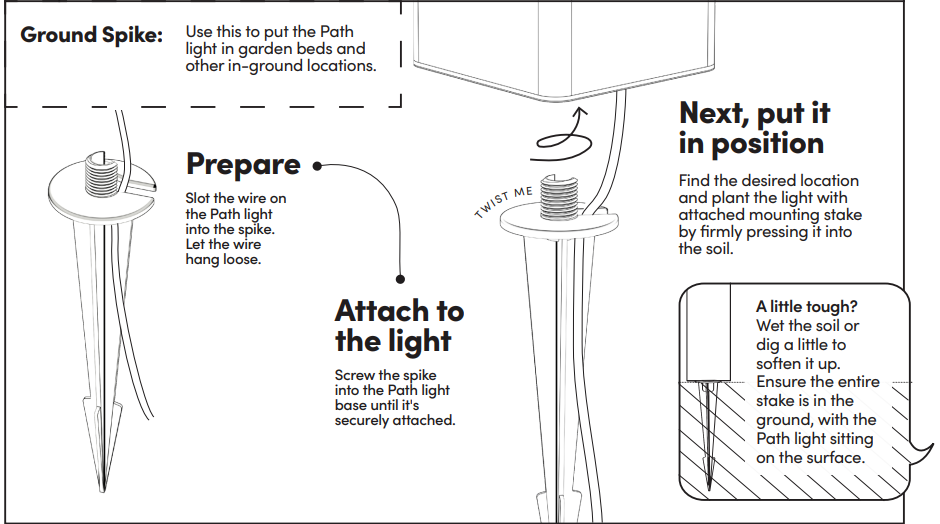 Ground Spike: Use this to put the Path light in garden beds and other in-ground locations.

Prepare

Slot the wire on the Path light into the spike. Let the wire hang loose.

Attach to the light

Screw the spike into the Path light base until it's securely attached.

TWIST ME

Next, put it in position

Find the desired location and plant the light with attached mounting stake by firmly pressing it into the soil.

A little tough? Wet the soil or dig a little to soften it up. Ensure the entire stake is in the ground, with the Path light sitting on the surface.