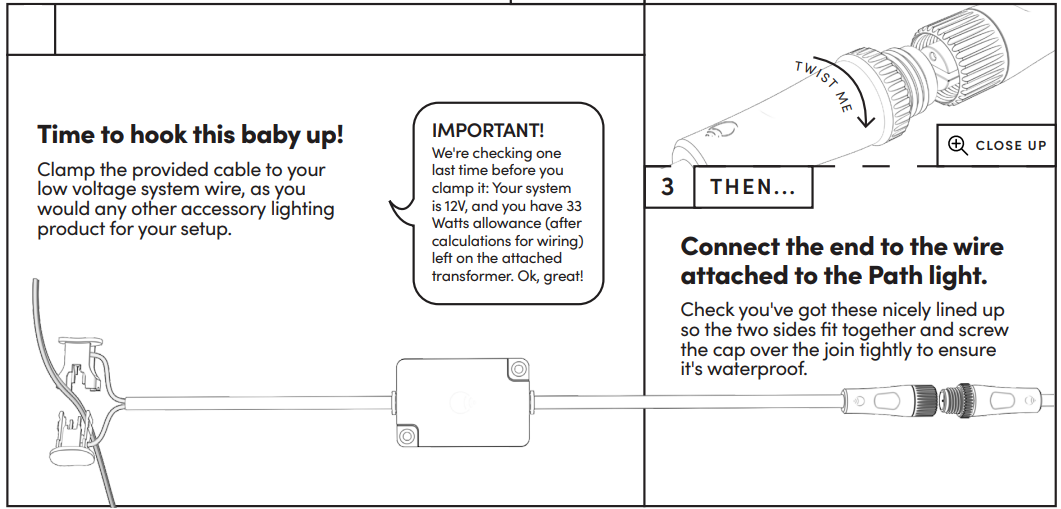 Time to hook this baby up!

Clamp the provided cable to your low voltage system wire, as you would any other accessory lighting product for your setup.

IMPORTANT!
We're checking one last time before you clamp it: Your system is 12V, and you have 33 Watts allowance (after calculations for wiring) left on the attached transformer. Ok, great!

TWIST ME

CLOSE UP

3 THEN...

Connect the end to the wire attached to the Path light.

Check you've got these nicely lined up so the two sides fit together and screw the cap over the join tightly to ensure it's waterproof.